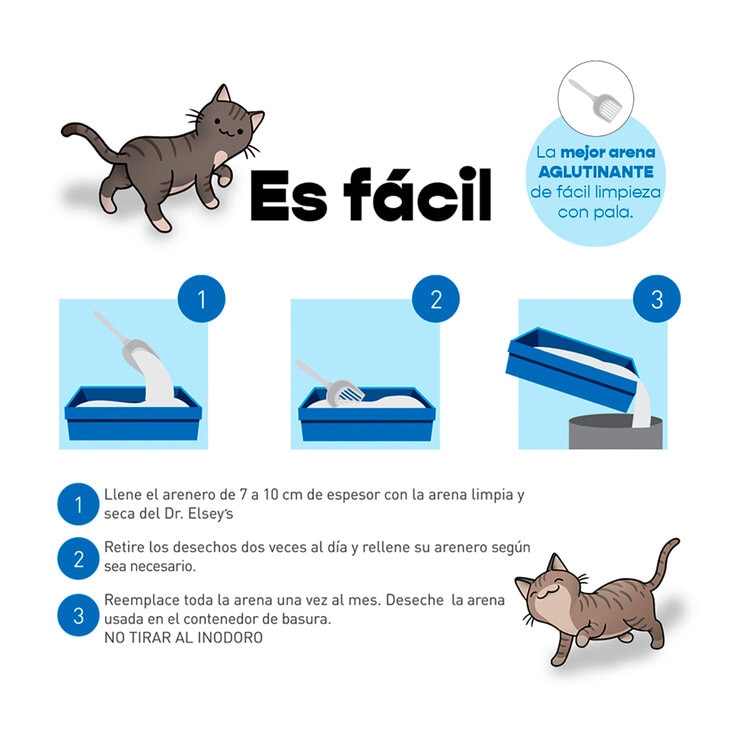 Es fácil

La mejor arena AGLUTINANTE de fácil limpieza con pala.

1

2

3

1 Llene el arenero de 7 a 10 cm de espesor con la arena limpia y seca del Dr. Elsey's

2 Retire los desechos dos veces al día y rellene su arenero según sea necesario.

3 Reemplace toda la arena una vez al mes. Deseche la arena usada en el contenedor de basura.
NO TIRAR AL INODORO